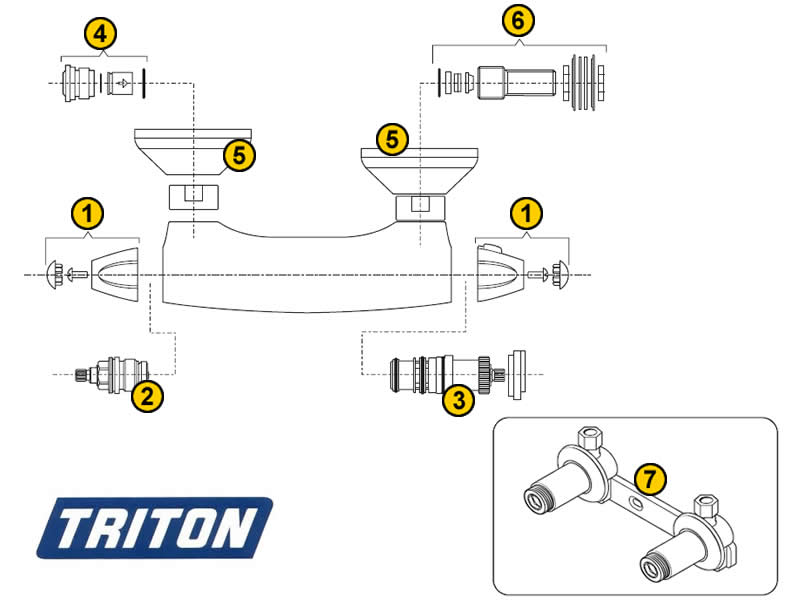 4
6
5
5
1
1
2
3
7
TRITON