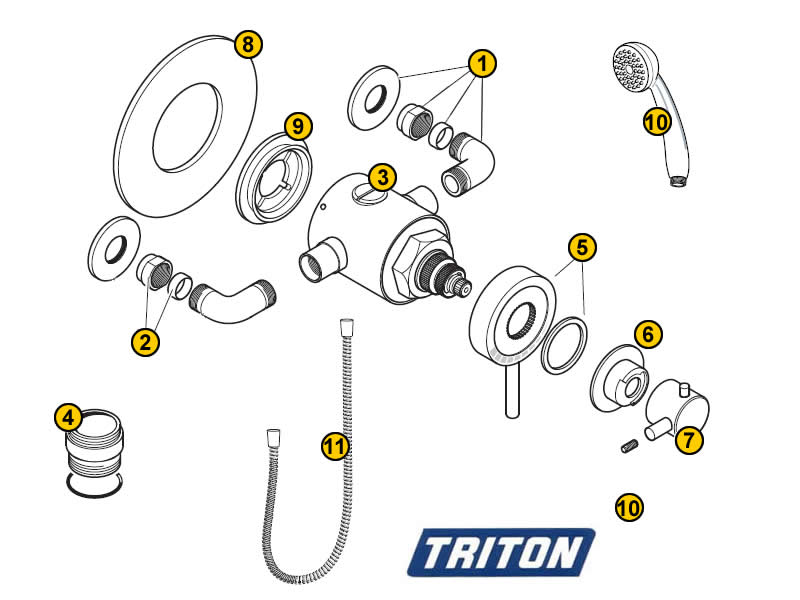 8
1
10
9
3
5
2
6
4
7
11
10
TRITON