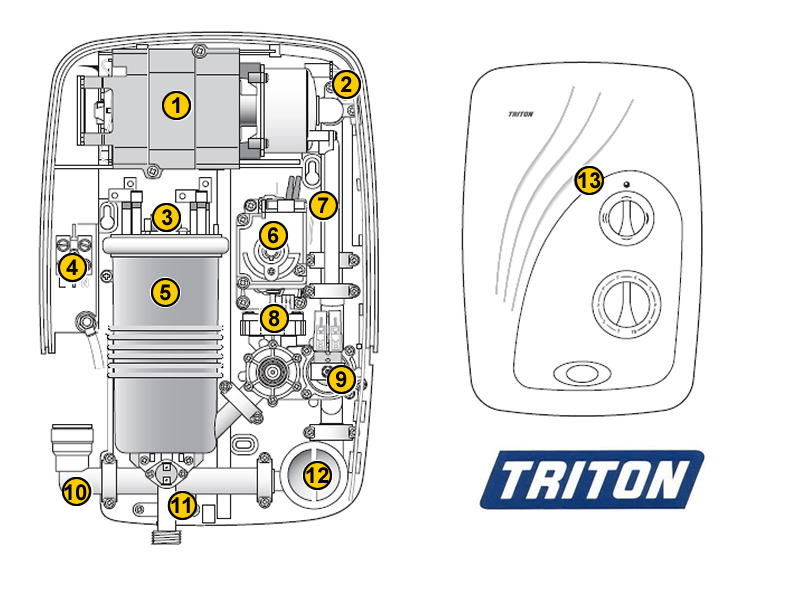 1
2
3
7
6
4
5
8
9
10
11
12
TRITON
13
TRITON