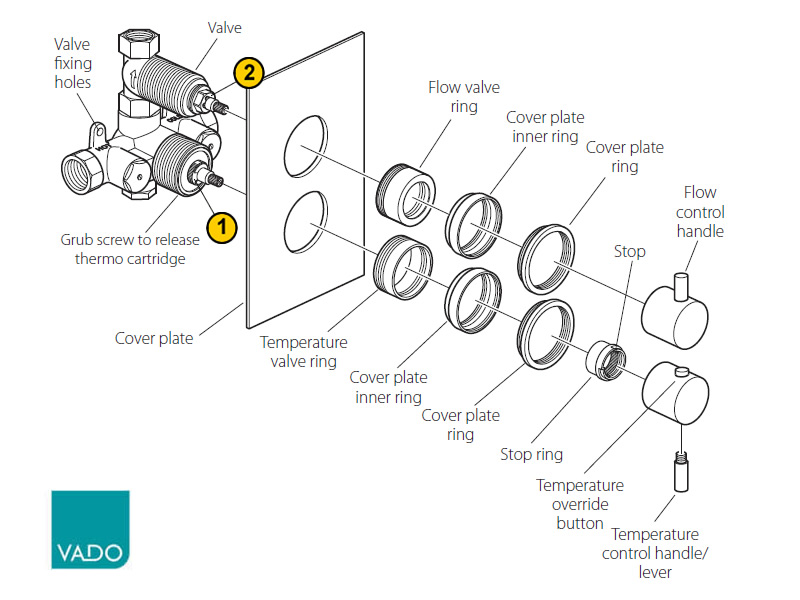 Valve fixing holes

Valve

2

Flow valve ring

Cover plate inner ring

Cover plate ring

Flow control handle

Stop

1

Grub screw to release thermo cartridge

Cover plate

Temperature valve ring

Cover plate inner ring

Cover plate ring

Stop ring

Temperature override button

Temperature control handle/ lever

VADO